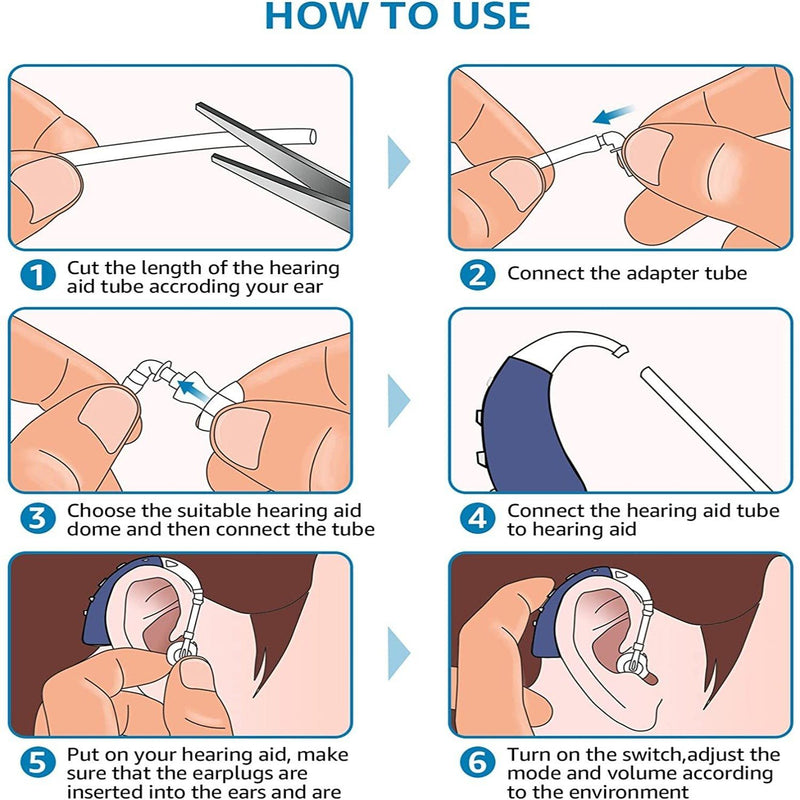 HOW TO USE

1 Cut the length of the hearing aid tube accroding your ear

2 Connect the adapter tube

3 Choose the suitable hearing aid dome and then connect the tube

4 Connect the hearing aid tube to hearing aid

5 Put on your hearing aid, make sure that the earplugs are inserted into the ears and are

6 Turn on the switch,adjust the mode and volume according to the environment